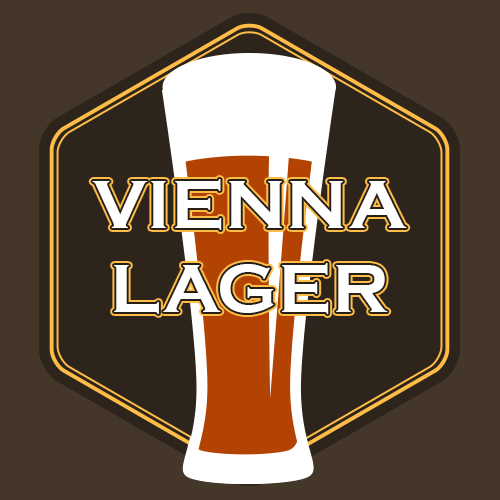 VIENNA
LAGER